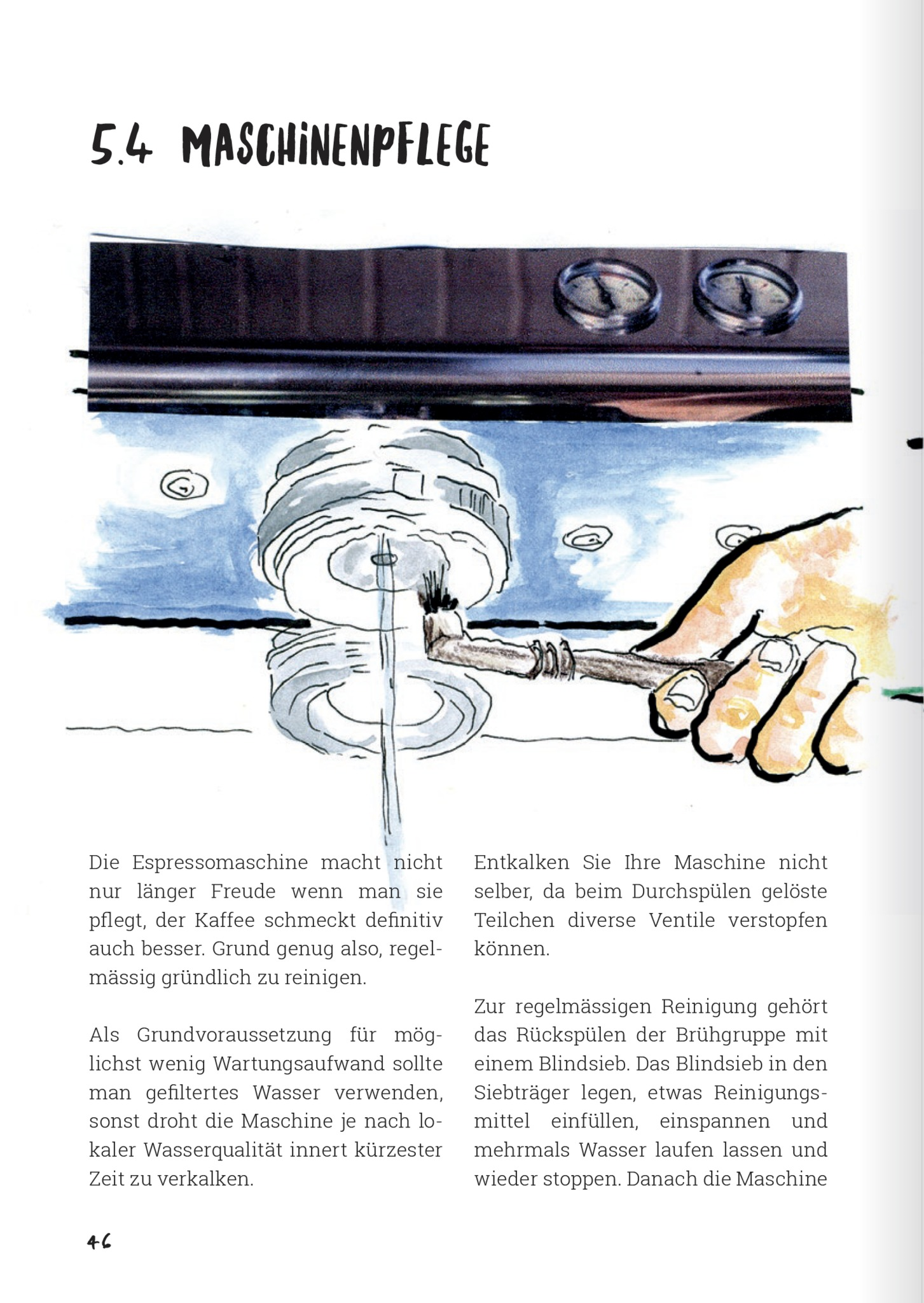 5.4 MASCHINENPFLEGE

Die Espressomaschine macht nicht nur länger Freude wenn man sie pflegt, der Kaffee schmeckt definitiv auch besser. Grund genug also, regelmässig gründlich zu reinigen.

Als Grundvoraussetzung für möglichst wenig Wartungsaufwand sollte man gefiltertes Wasser verwenden, sonst droht die Maschine je nach lokaler Wasserqualität innert kürzester Zeit zu verkalken.

Entkalken Sie Ihre Maschine nicht selber, da beim Durchspülen gelöste Teilchen diverse Ventile verstopfen können.

Zur regelmässigen Reinigung gehört das Rückspülen der Brühgruppe mit einem Blindsieb. Das Blindsieb in den Siebträger legen, etwas Reinigungsmittel einfüllen, einspannen und mehrmals Wasser laufen lassen und wieder stoppen. Danach die Maschine

46